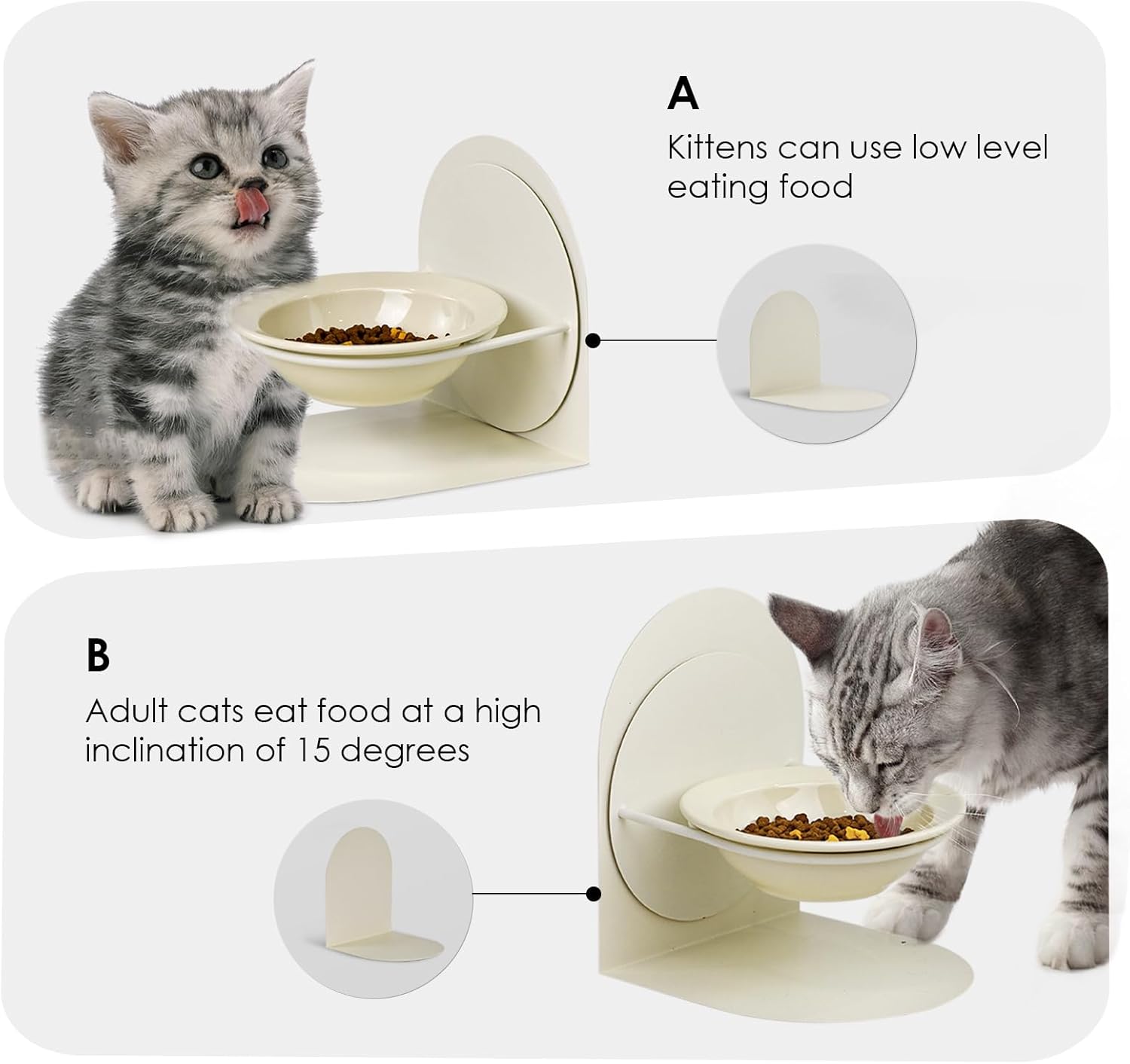 A

Kittens can use low level eating food

B

Adult cats eat food at a high inclination of 15 degrees